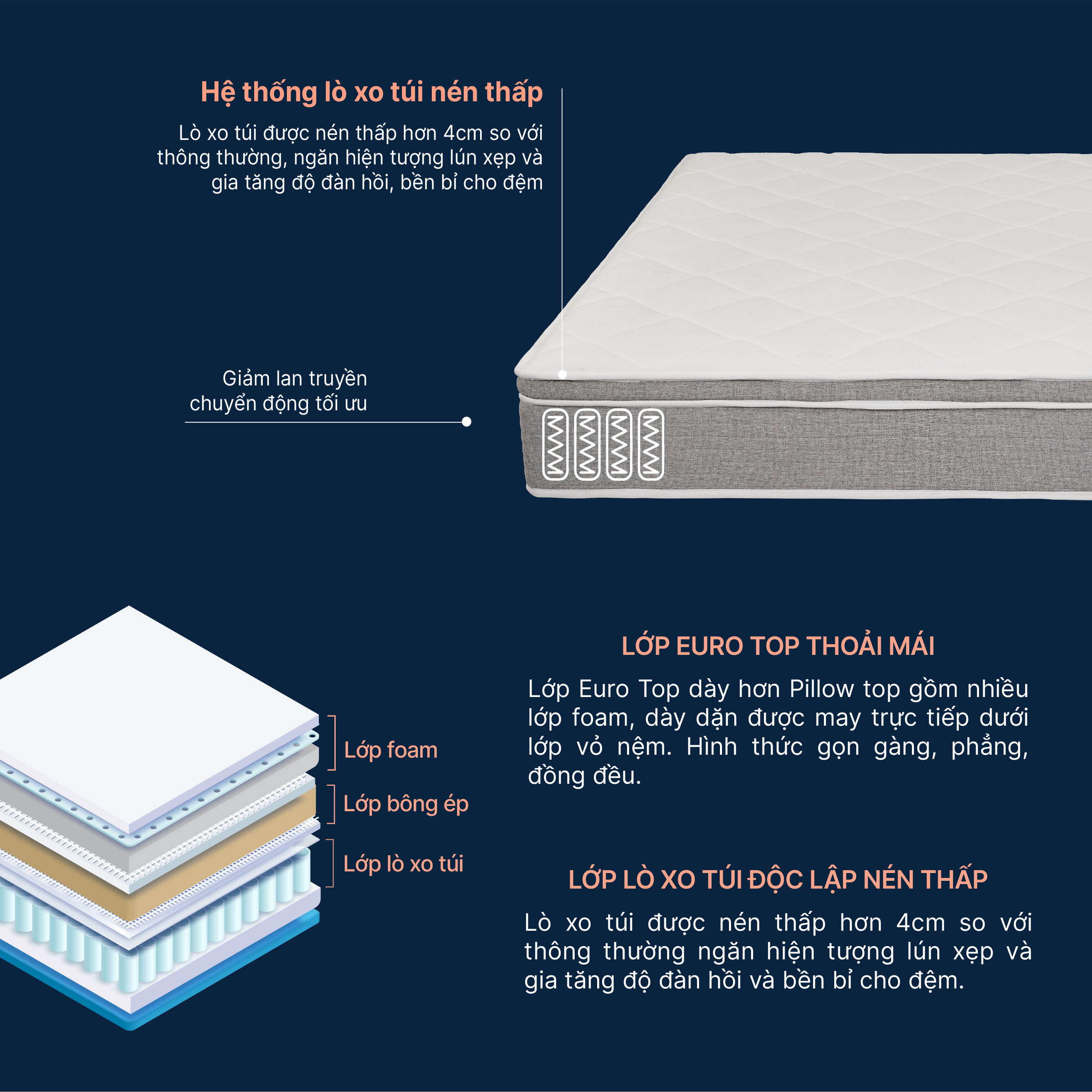 Hệ thống lò xo túi nén thấp

Lò xo túi được nén thấp hơn 4cm so với thông thường, ngăn hiện tượng lún xẹp và gia tăng độ đàn hồi, bền bỉ cho đệm

Giảm lan truyền chuyển động tối ưu

Lớp foam

Lớp bông ép

Lớp lò xo túi

LỚP EURO TOP THOẢI MÁI

Lớp Euro Top dày hơn Pillow top gồm nhiều lớp foam, dày dặn được may trực tiếp dưới lớp vỏ nệm. Hình thức gọn gàng, phẳng, đồng đều.

LỚP LÒ XO TÚI ĐỘC LẬP NÉN THẤP

Lò xo túi được nén thấp hơn 4cm so với thông thường ngăn hiện tượng lún xẹp và gia tăng độ đàn hồi và bền bỉ cho đệm.